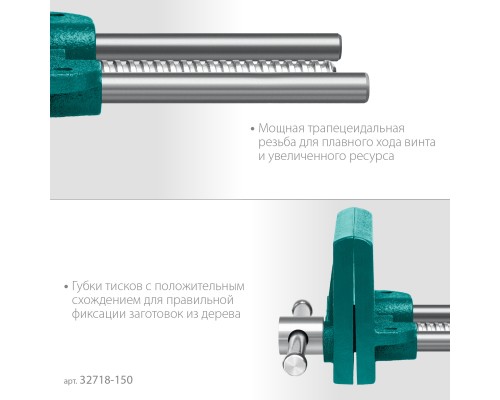 • Мощная трапецеидальная резьба для плавного хода винта и увеличенного ресурса

• Губки тисков с положительным схождением для правильной фиксации заготовок из дерева

арт. 32718-150