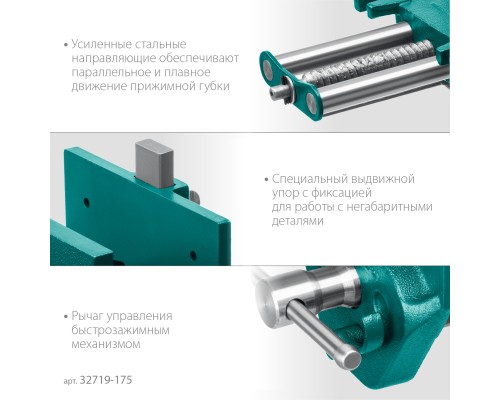 • Усиленные стальные направляющие обеспечивают параллельное и плавное движение прижимной губки

• Специальный выдвижной упор с фиксацией для работы с негабаритными деталями

• Рычаг управления быстрозажимным механизмом

арт. 32719-175