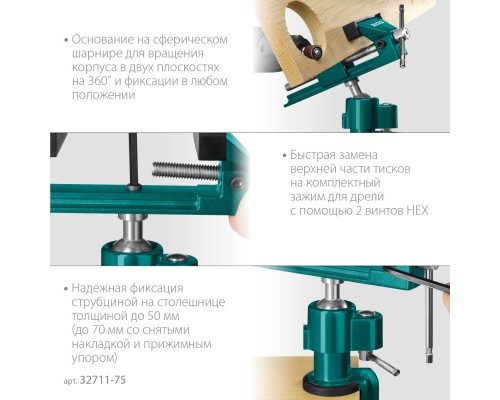 • Основание на сферическом шарнире для вращения корпуса в двух плоскостях на 360° и фиксации в любом положении

• Быстрая замена верхней части тисков на комплектный зажим для дрели с помощью 2 винтов HEX

• Надежная фиксация струбциной на столешнице толщиной до 50 мм (до 70 мм со снятыми накладкой и прижимным упором)

арт. 32711-75