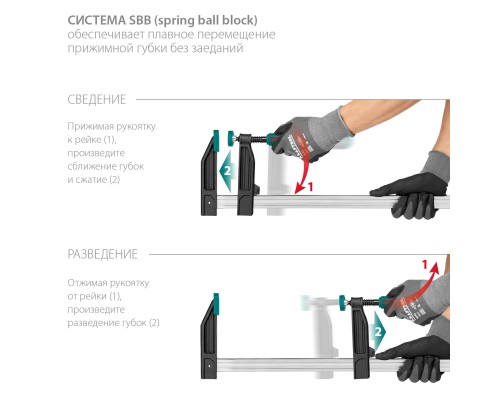 СИСТЕМА SBB (spring ball block)
обеспечивает плавное перемещение прижимной губки без заеданий

СВЕДЕНИЕ

Прижимая рукоятку к рейке (1), произведите сближение губок и сжатие (2)

2

1

РАЗВЕДЕНИЕ

Отжимая рукоятку от рейки (1), произведите разведение губок (2)

1

2