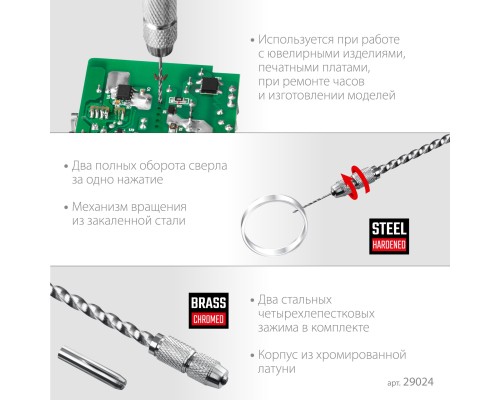 • Используется при работе с ювелирными изделиями, печатными платами, при ремонте часов и изготовлении моделей

• Два полных оборота сверла за одно нажатие

• Механизм вращения из закаленной стали

STEEL
HARDENED

BRASS
CHROMED

• Два стальных четырехлепестковых зажима в комплекте

• Корпус из хромированной латуни

арт. 29024