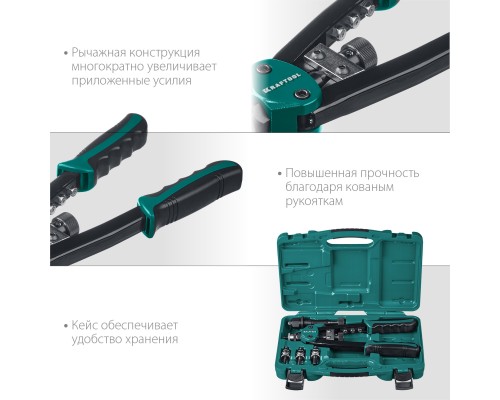 • Рычажная конструкция многократно увеличивает приложенные усилия

KRAFTOOL

• Повышенная прочность благодаря кованым рукояткам

• Кейс обеспечивает удобство хранения