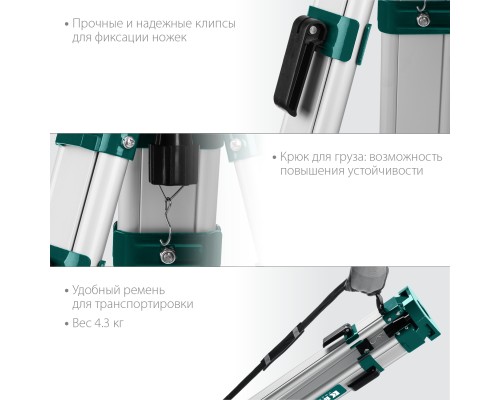 • Прочные и надежные клипсы для фиксации ножек

• Крюк для груза: возможность повышения устойчивости

• Удобный ремень для транспортировки

• Вес 4.3 кг