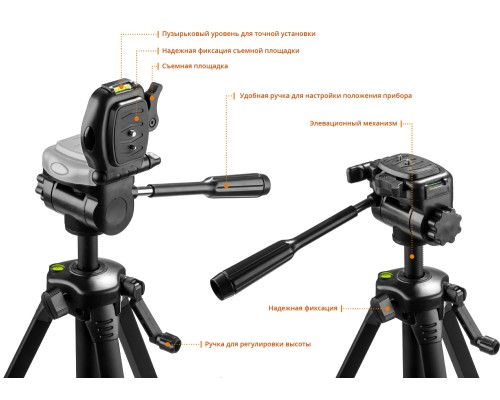 Пузырьковый уровень для точной установки
Надежная фиксация съемной площадки
Съемная площадка
Удобная ручка для настройки положения прибора
Элевационный механизм
Надежная фиксация
Ручка для регулировки высоты