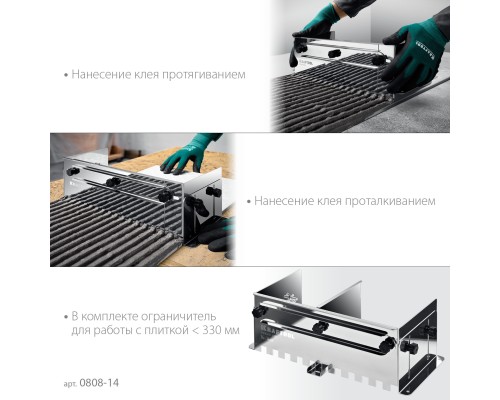 • Нанесение клея протягиванием

KRAFTOOL

• Нанесение клея проталкиванием

• В комплекте ограничитель для работы с плиткой < 330 мм

KRAFTOOL

арт. 0808-14