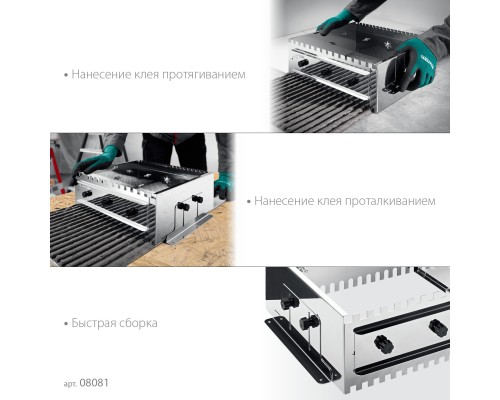 • Нанесение клея протягиванием

• Нанесение клея проталкиванием

• Быстрая сборка

арт. 08081